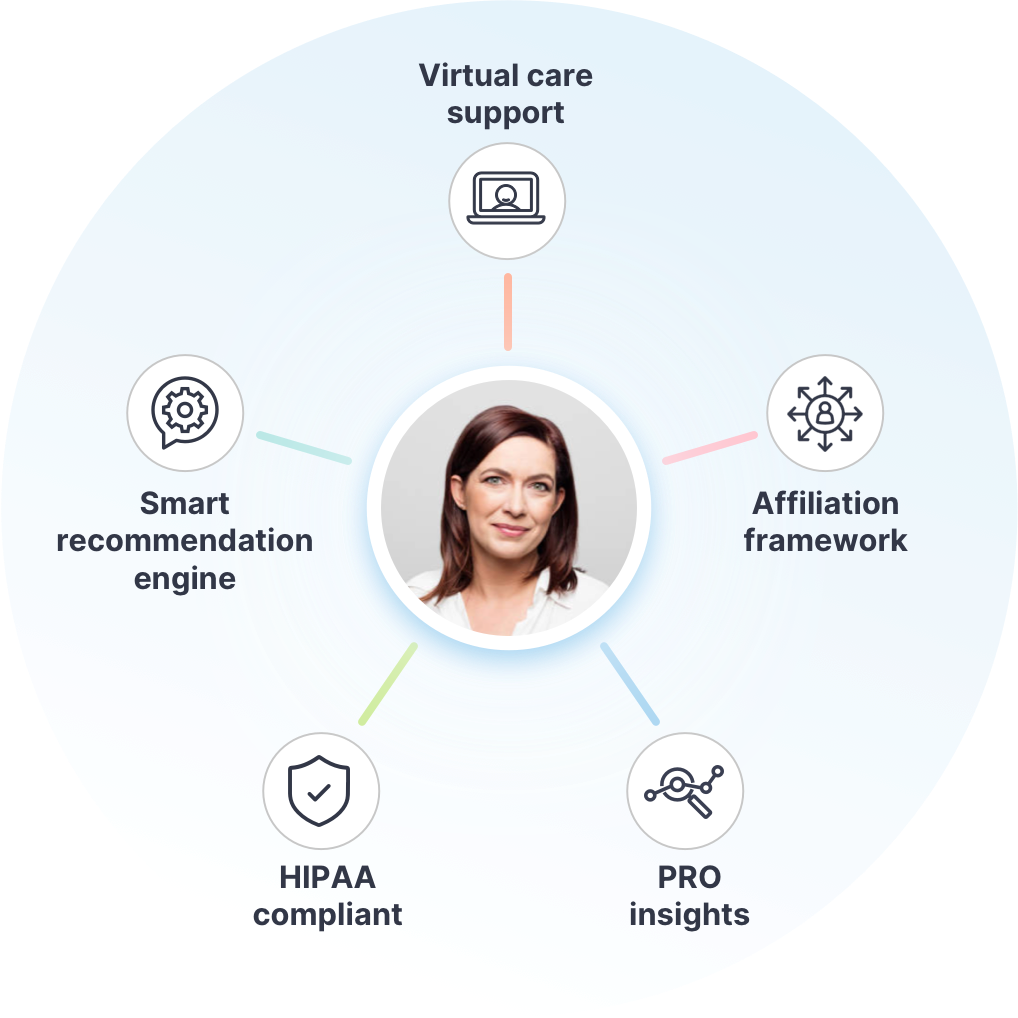 Virtual care support

Smart recommendation engine

Affiliation framework

HIPAA compliant

PRO insights